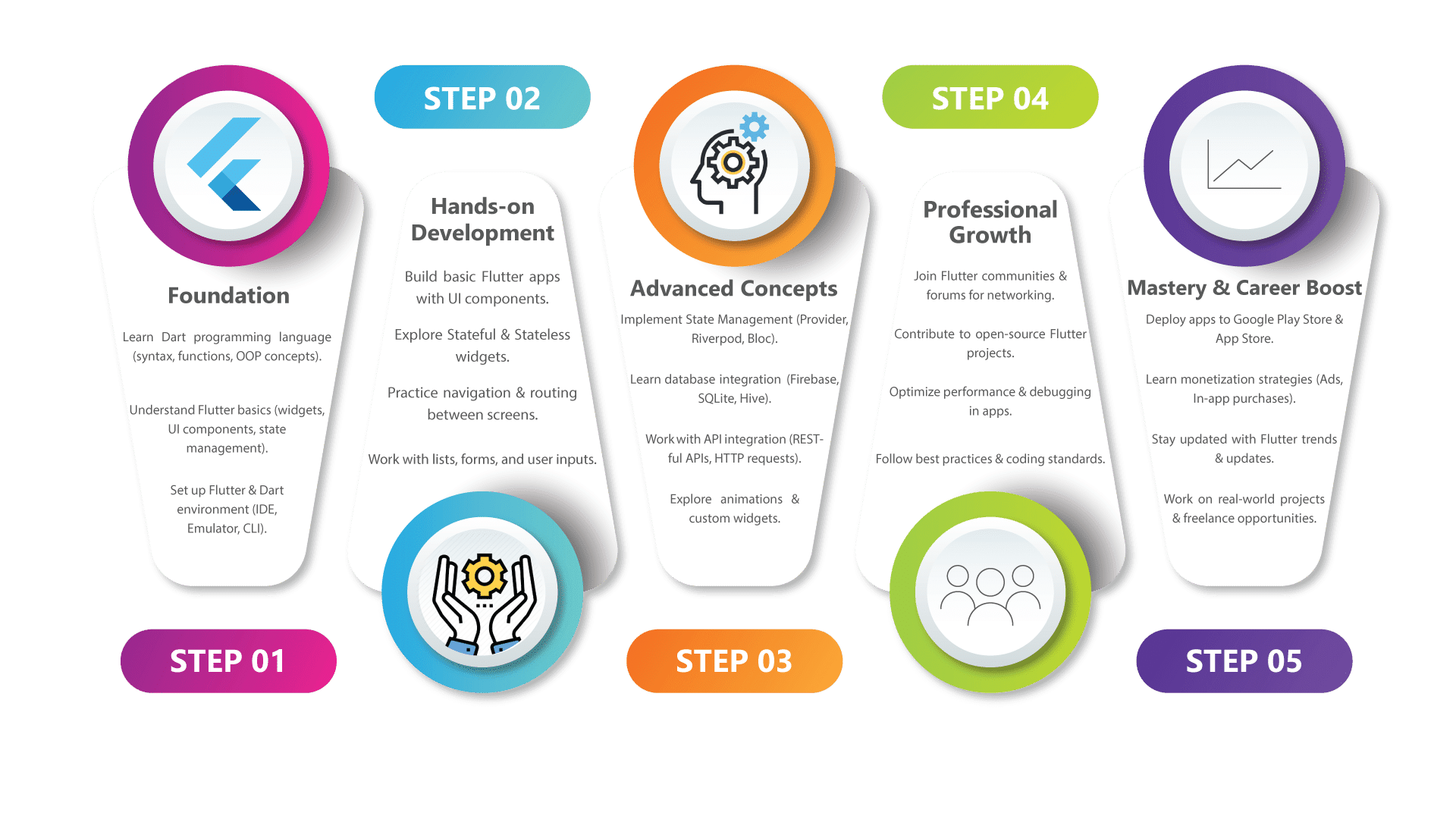 Foundation

Learn Dart programming language (syntax, functions, OOP concepts).

Understand Flutter basics (widgets, UI components, state management).

Set up Flutter & Dart environment (IDE, Emulator, CLI).

STEP 01

STEP 02

Hands-on Development

Build basic Flutter apps with UI components.

Explore Stateful & Stateless widgets.

Practice navigation & routing between screens.

Work with lists, forms, and user inputs.

Advanced Concepts

Implement State Management (Provider, Riverpod, Bloc).

Learn database integration (Firebase, SQLite, Hive).

Work with API integration (RESTful APIs, HTTP requests).

Explore animations & custom widgets.

STEP 03

STEP 04

Professional Growth

Join Flutter communities & forums for networking.

Contribute to open-source Flutter projects.

Optimize performance & debugging in apps.

Follow best practices & coding standards.

Mastery & Career Boost

Deploy apps to Google Play Store & App Store.

Learn monetization strategies (Ads, In-app purchases).

Stay updated with Flutter trends & updates.

Work on real-world projects & freelance opportunities.

STEP 05